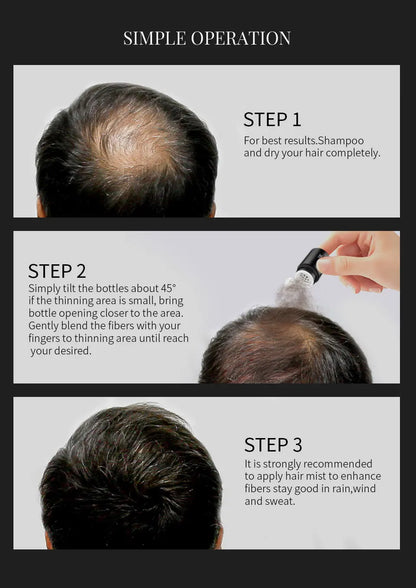 SIMPLE OPERATION

STEP 1
For best results.Shampoo and dry your hair completely.

STEP 2
Simply tilt the bottles about 45° if the thinning area is small, bring bottle opening closer to the area. Gently blend the fibers with your fingers to thinning area until reach your desired.

STEP 3
It is strongly recommended to apply hair mist to enhance fibers stay good in rain,wind and sweat.